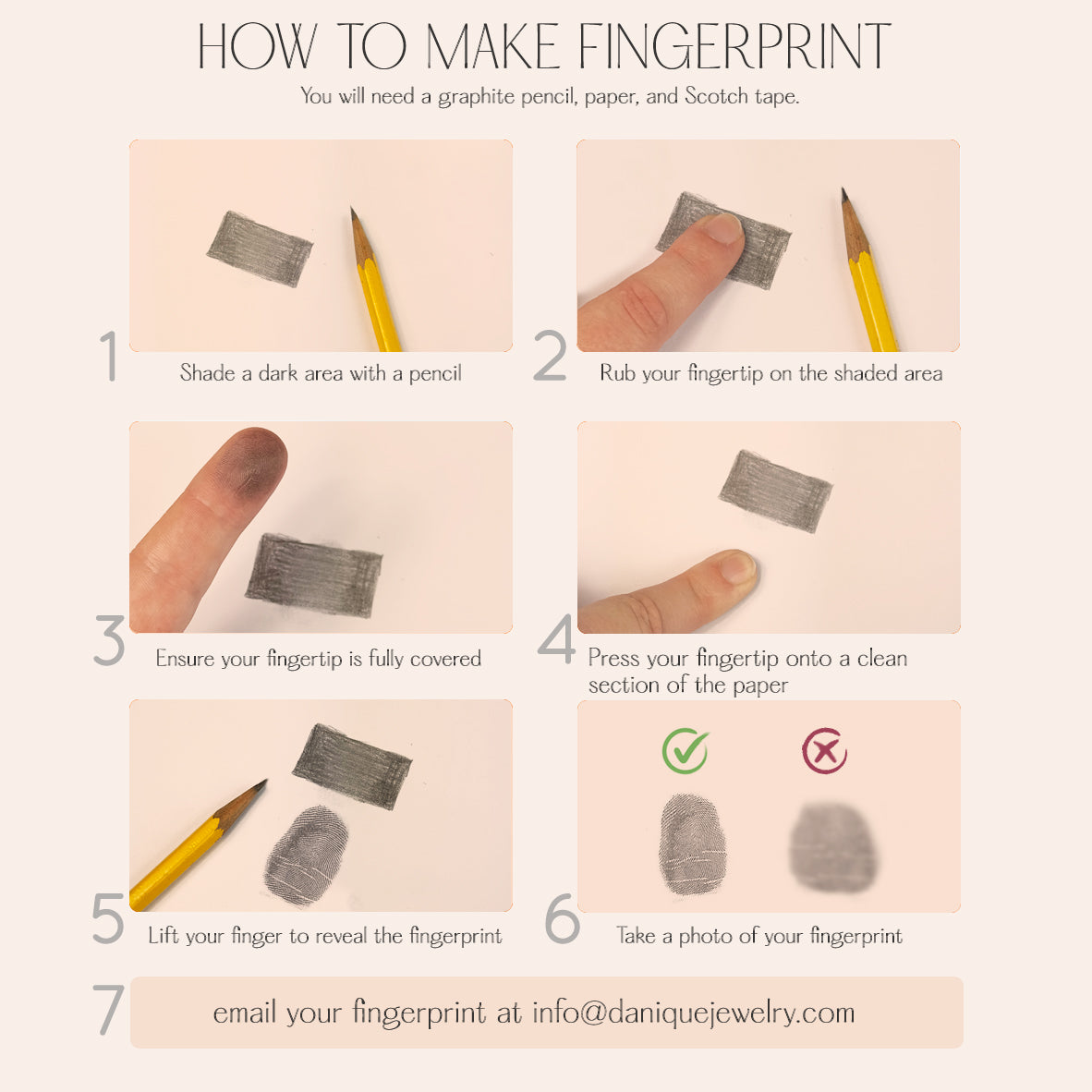 HOW TO MAKE FINGERPRINT

You will need a graphite pencil, paper, and Scotch tape.

1 Shade a dark area with a pencil

2 Rub your fingertip on the shaded area

3 Ensure your fingertip is fully covered

4 Press your fingertip onto a clean section of the paper

5 Lift your finger to reveal the fingerprint

6 Take a photo of your fingerprint

7 email your fingerprint at info@daniquejewelry.com