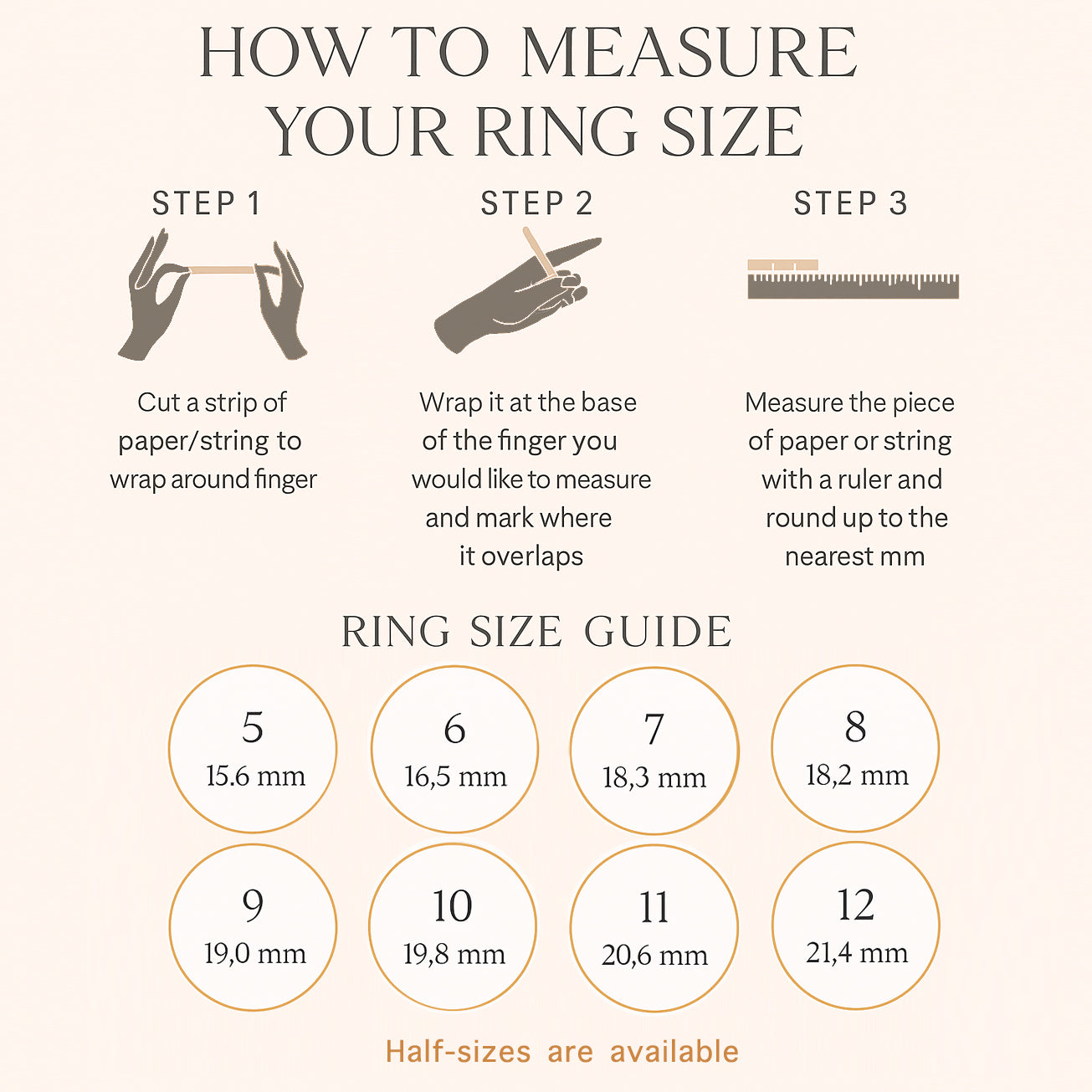 HOW TO MEASURE YOUR RING SIZE

STEP 1

Cut a strip of paper/string to wrap around finger

STEP 2

Wrap it at the base of the finger you would like to measure and mark where it overlaps

STEP 3

Measure the piece of paper or string with a ruler and round up to the nearest mm

RING SIZE GUIDE

5
15.6 mm

6
16,5 mm

7
18,3 mm

8
18,2 mm

9
19,0 mm

10
19,8 mm

11
20,6 mm

12
21,4 mm

Half-sizes are available